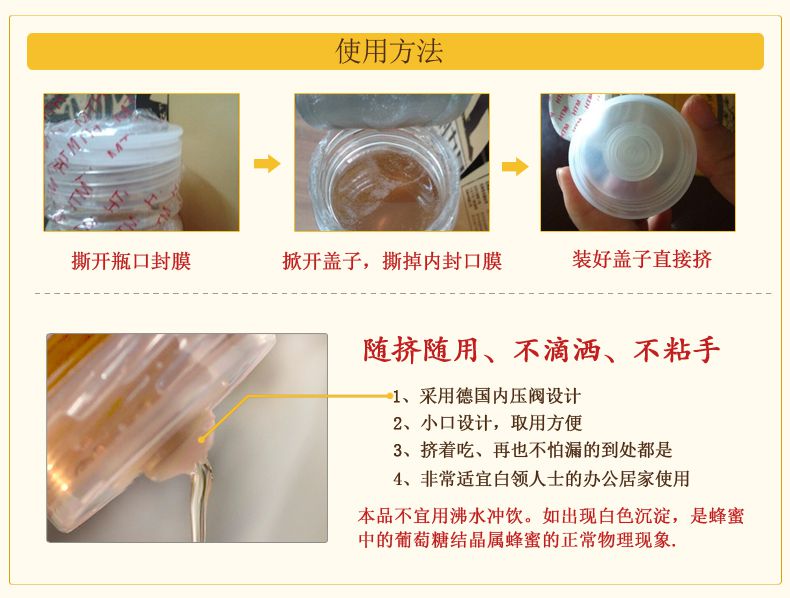 使用方法

撕开瓶口封膜

掀开盖子，撕掉内封口膜

装好盖子直接挤

随挤随用、不滴洒、不粘手

1、采用德国内压阀设计
2、小口设计，取用方便
3、挤着吃、再也不怕漏的到处都是
4、非常适宜白领人士的办公居家使用

本品不宜用沸水冲饮。如出现白色沉淀，是蜂蜜中的葡萄糖结晶属蜂蜜的正常物理现象.