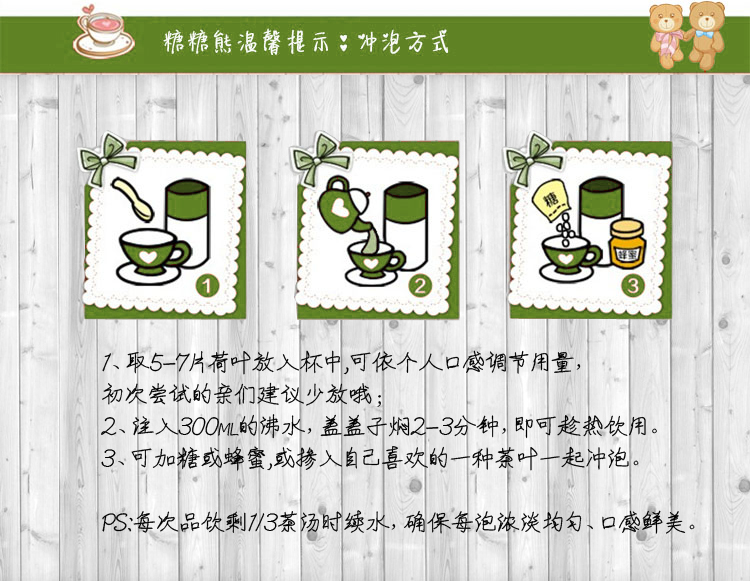 糖糖熊温馨提示：冲泡方式

1

2

糖

蜂蜜

3

1、取5-7片荷叶放入杯中,可依个人口感调节用量，初次尝试的亲们建议少放哦；
2、注入300ML的沸水，盖盖子焖2-3分钟，即可趁热饮用。
3、可加糖或蜂蜜,或掺入自己喜欢的一种茶叶一起冲泡。

PS:每次品饮剩1/3茶汤时续水，确保每泡浓淡均匀、口感鲜美。